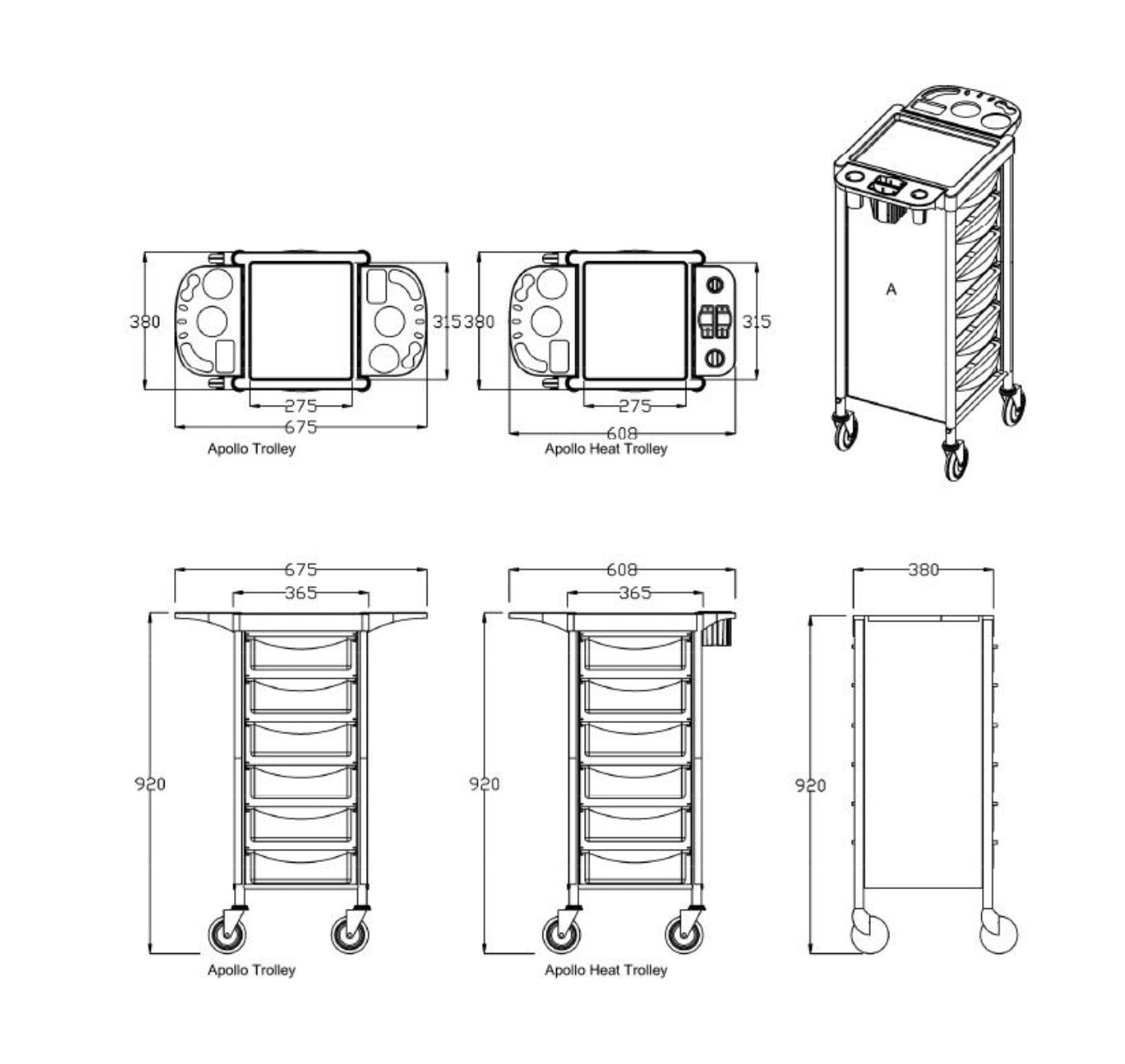 380

315

275

675

Apollo Trolley

380

315

275

608

Apollo Heat Trolley

A

675

365

920

Apollo Trolley

608

365

920

Apollo Heat Trolley

380

920